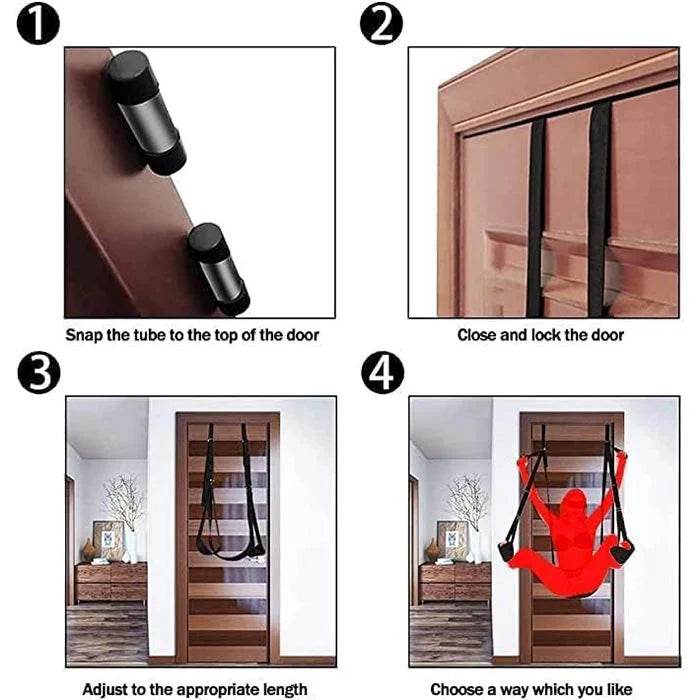 1

Snap the tube to the top of the door

2

Close and lock the door

3

Adjust to the appropriate length

4

Choose a way which you like